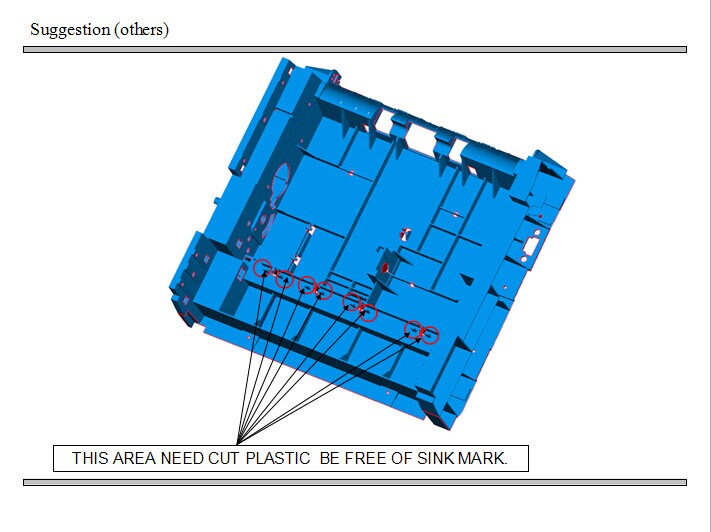 Suggestion (others)

THIS AREA NEED CUT PLASTIC BE FREE OF SINK MARK.